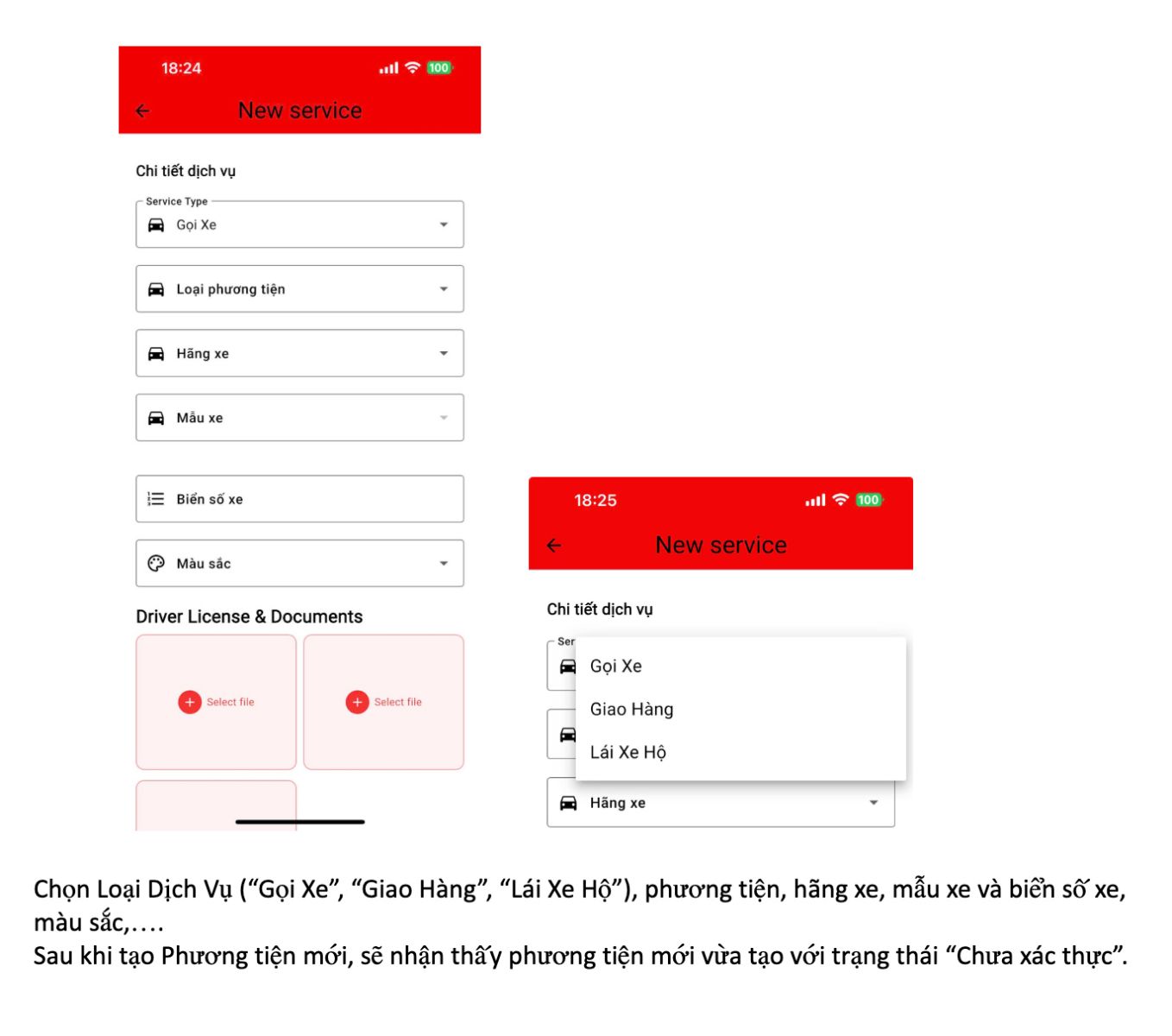 18:24
100

New service

Chi tiết dịch vụ

Service Type
Gọi Xe

Loại phương tiện

Hãng xe

Mẫu xe

Biển số xe

Màu sắc

Driver License & Documents

Select file

Select file

18:25
100

New service

Chi tiết dịch vụ

Ser

Gọi Xe

Giao Hàng

Lái Xe Hộ

Hãng xe

Chọn Loại Dịch Vụ (“Gọi Xe”, “Giao Hàng”, “Lái Xe Hộ”), phương tiện, hãng xe, mẫu xe và biển số xe, màu sắc,….
Sau khi tạo Phương tiện mới, sẽ nhận thấy phương tiện mới vừa tạo với trạng thái “Chưa xác thực”.