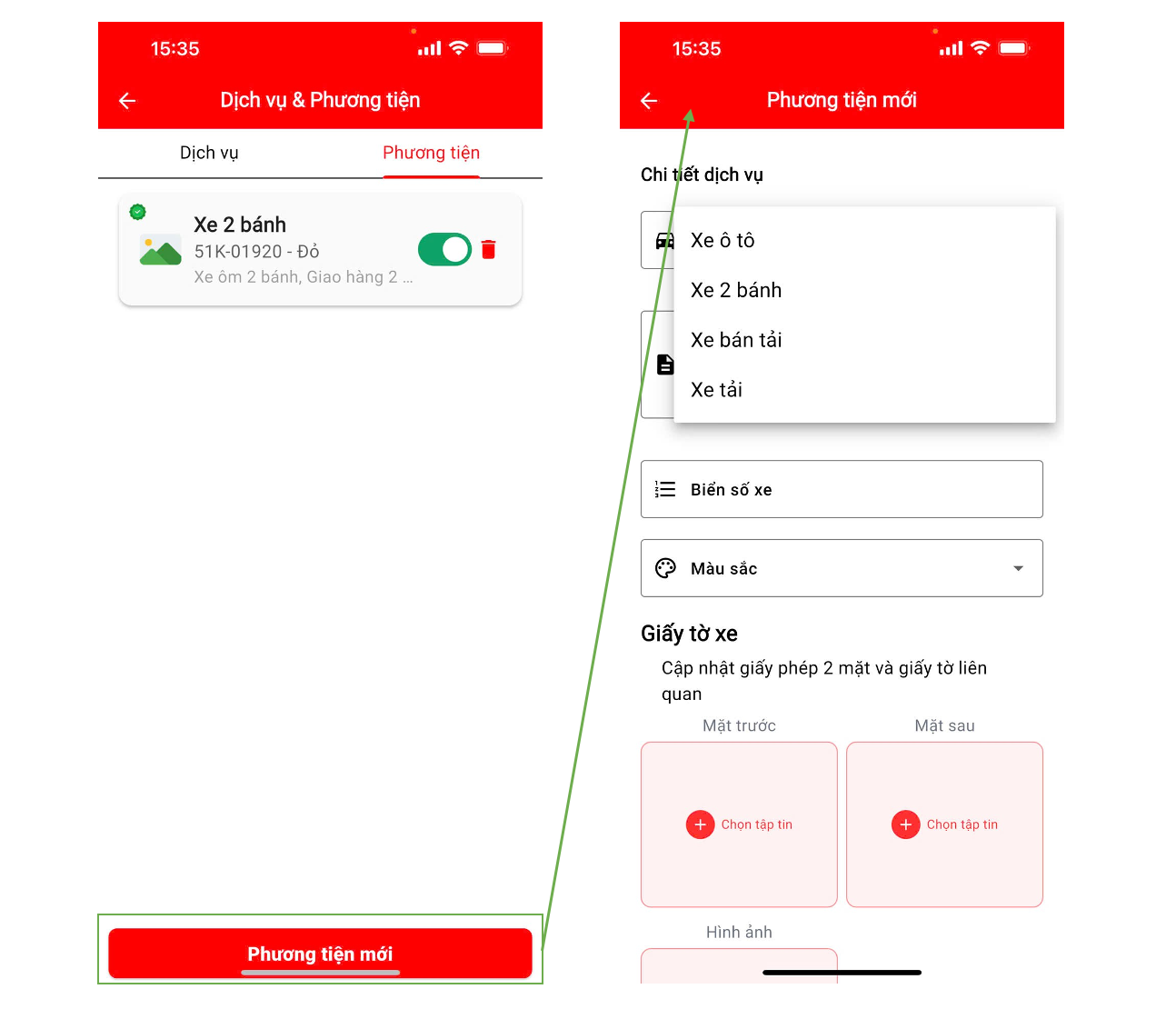 15:35

Dịch vụ & Phương tiện

Dịch vụ

Phương tiện

Xe 2 bánh

51K-01920 - Đỏ

Xe ôm 2 bánh, Giao hàng 2 ...

Phương tiện mới

15:35

Phương tiện mới

Chi tiết dịch vụ

Xe ô tô

Xe 2 bánh

Xe bán tải

Xe tải

Biển số xe

Màu sắc

Giấy tờ xe

Cập nhật giấy phép 2 mặt và giấy tờ liên quan

Mặt trước

Mặt sau

Chọn tập tin

Chọn tập tin

Hình ảnh