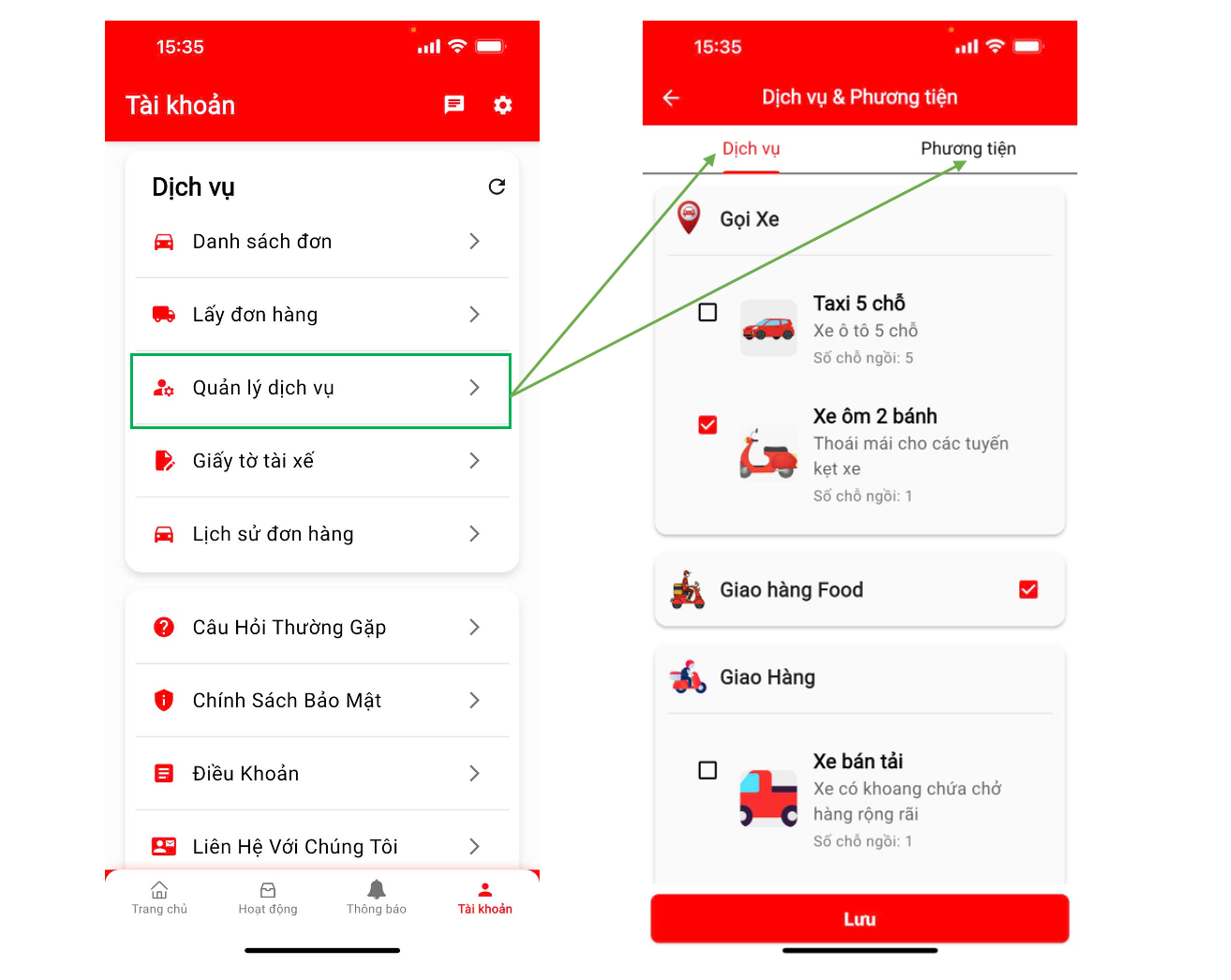 15:35

Tài khoản

Dịch vụ

Danh sách đơn

Lấy đơn hàng

Quản lý dịch vụ

Giấy tờ tài xế

Lịch sử đơn hàng

Câu Hỏi Thường Gặp

Chính Sách Bảo Mật

Điều Khoản

Liên Hệ Với Chúng Tôi

Trang chủ Hoạt động Thông báo Tài khoản

15:35

Dịch vụ & Phương tiện

Dịch vụ Phương tiện

Gọi Xe

Taxi 5 chỗ
Xe ô tô 5 chỗ
Số chỗ ngồi: 5

Xe ôm 2 bánh
Thoải mái cho các tuyến kẹt xe
Số chỗ ngồi: 1

Giao hàng Food

Giao Hàng

Xe bán tải
Xe có khoang chứa chở hàng rộng rãi
Số chỗ ngồi: 1

Lưu